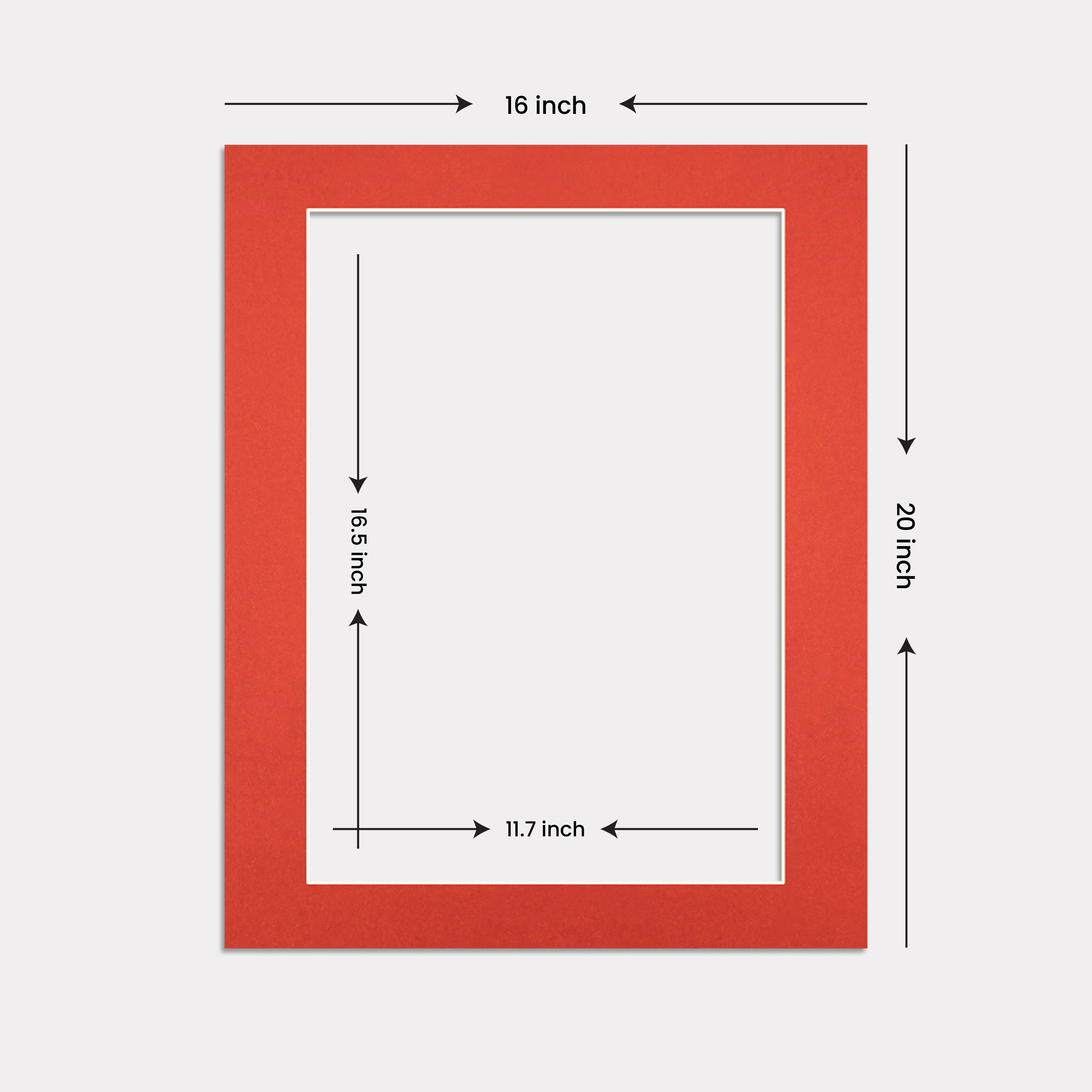 16 inch

16.5 inch

20 inch

11.7 inch